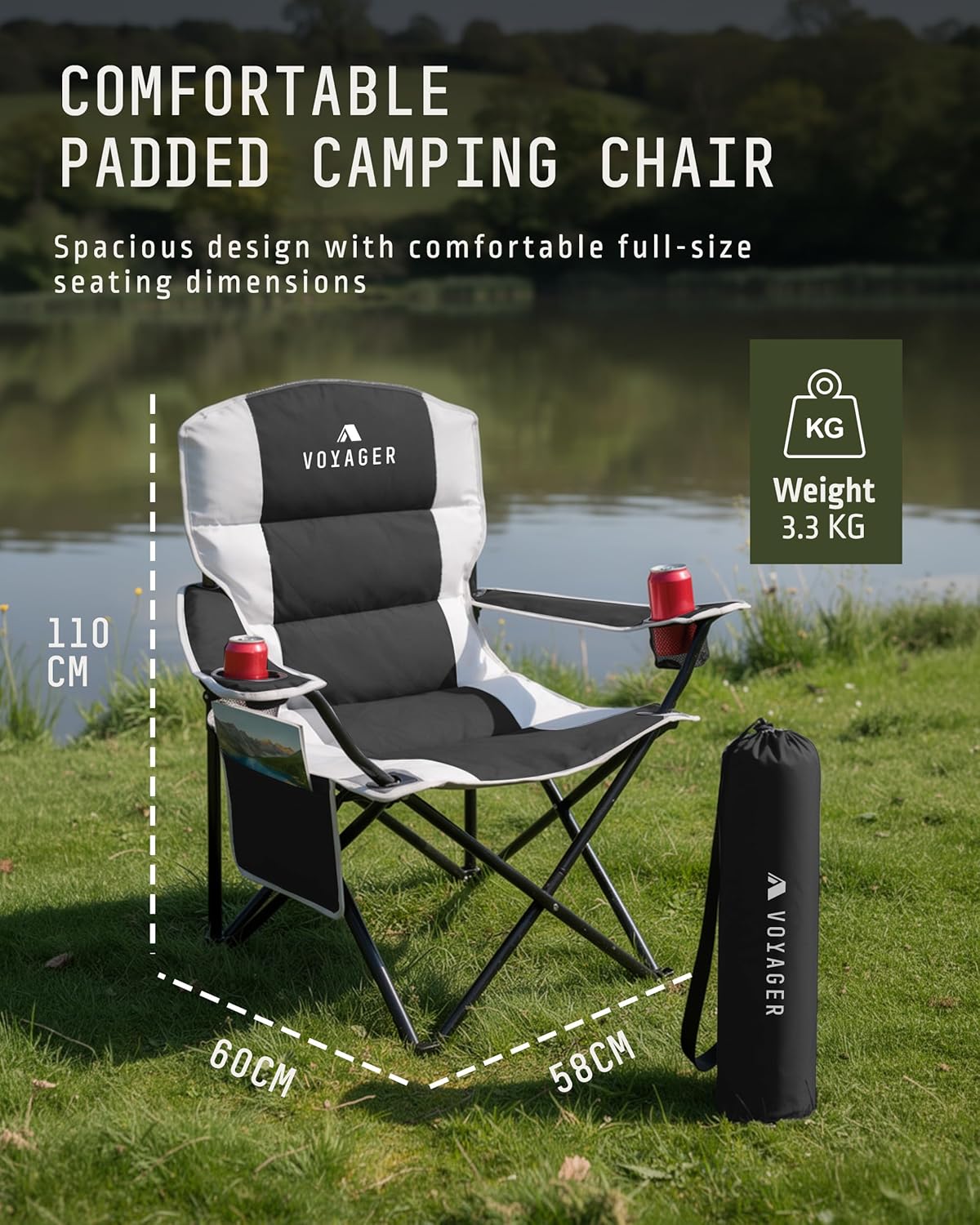 COMFORTABLE PADDED CAMPING CHAIR

Spacious design with comfortable full-size seating dimensions

KG
Weight
3.3 KG

VOYAGER

110 CM

60CM

58CM

VOYAGER