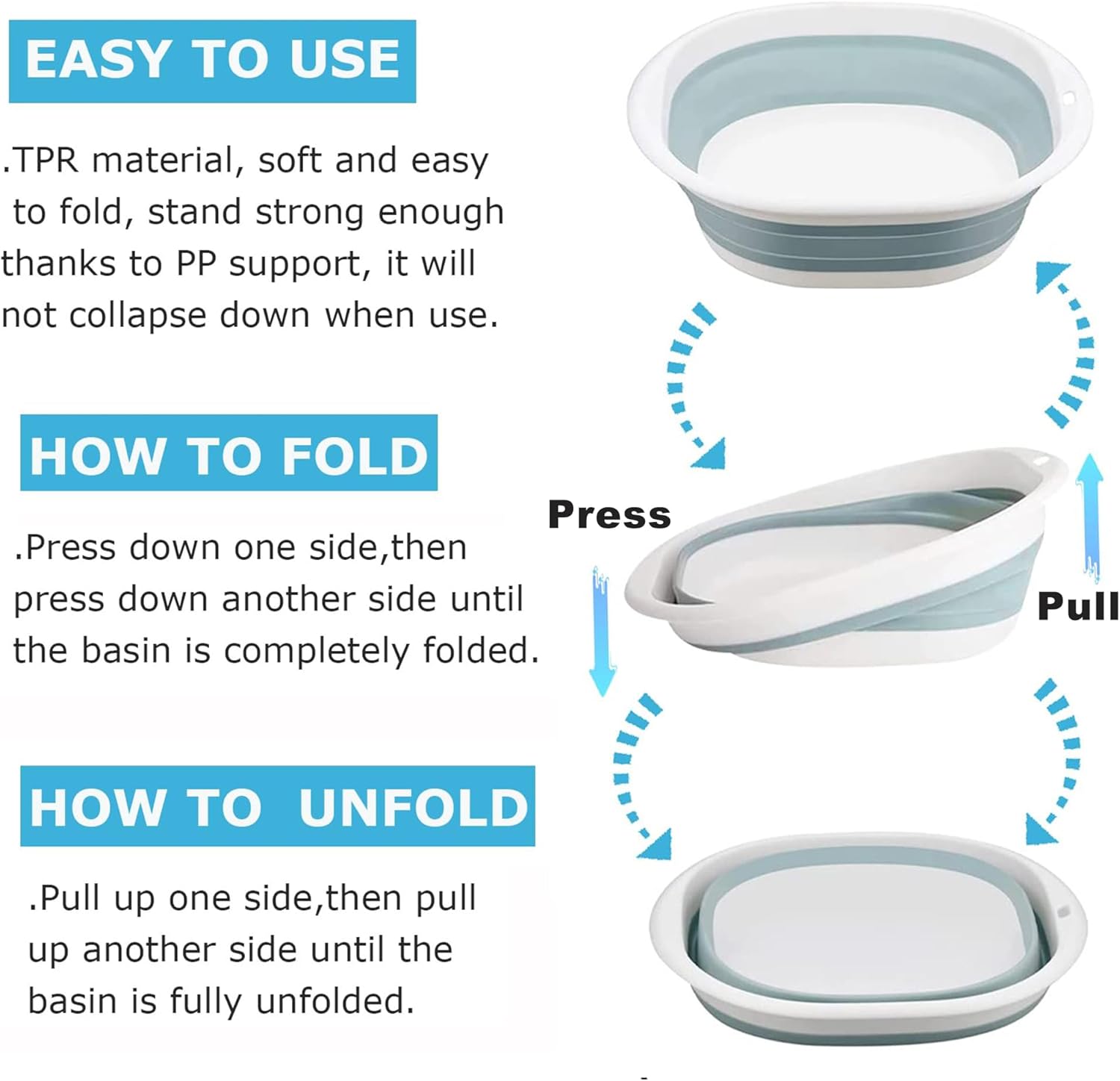 EASY TO USE

.TPR material, soft and easy to fold, stand strong enough thanks to PP support, it will not collapse down when use.

HOW TO FOLD

.Press down one side,then press down another side until the basin is completely folded.

HOW TO UNFOLD

.Pull up one side,then pull up another side until the basin is fully unfolded.

Press

Pull