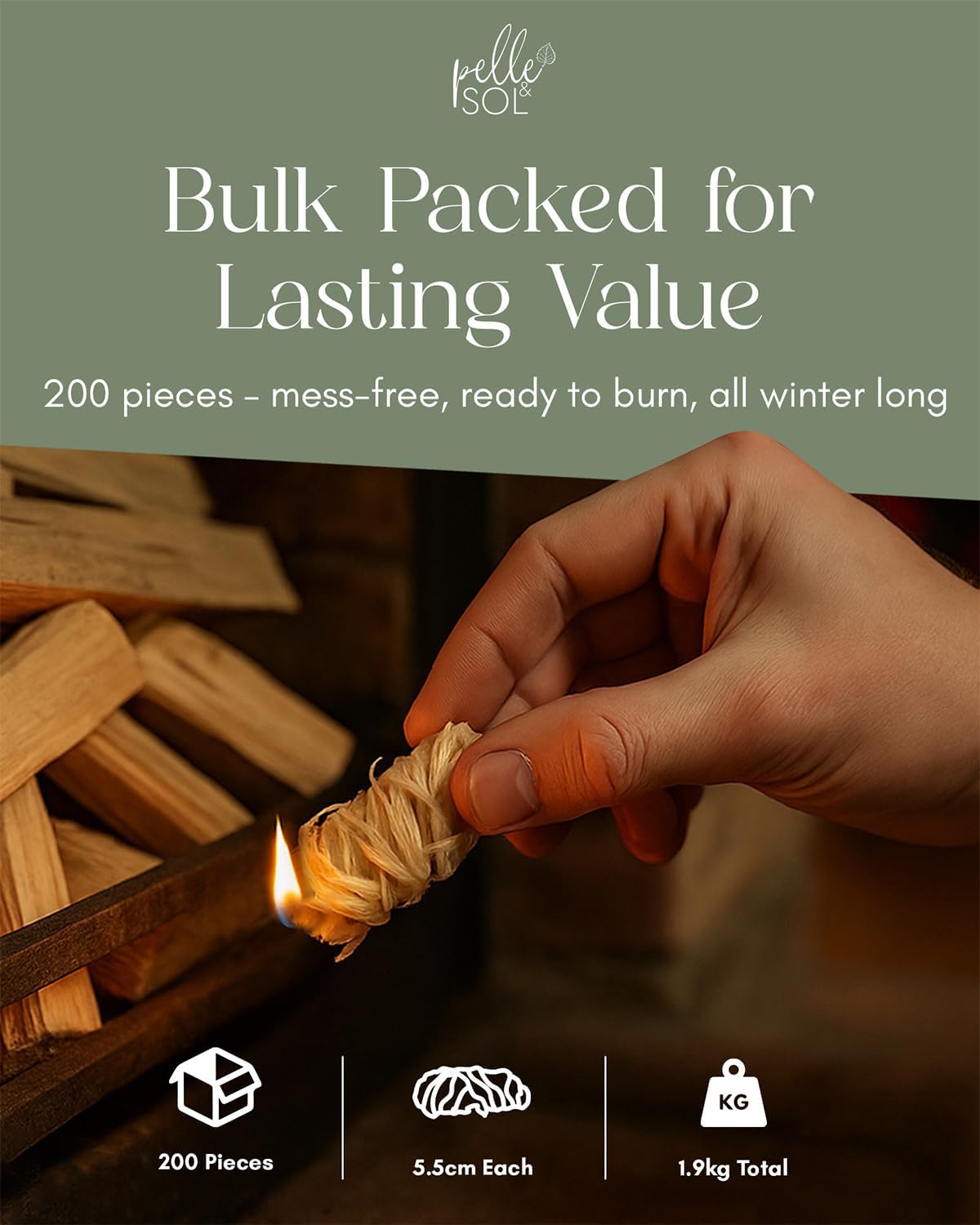 pelle & SOL

Bulk Packed for Lasting Value

200 pieces - mess-free, ready to burn, all winter long

200 Pieces

5.5cm Each

KG

1.9kg Total