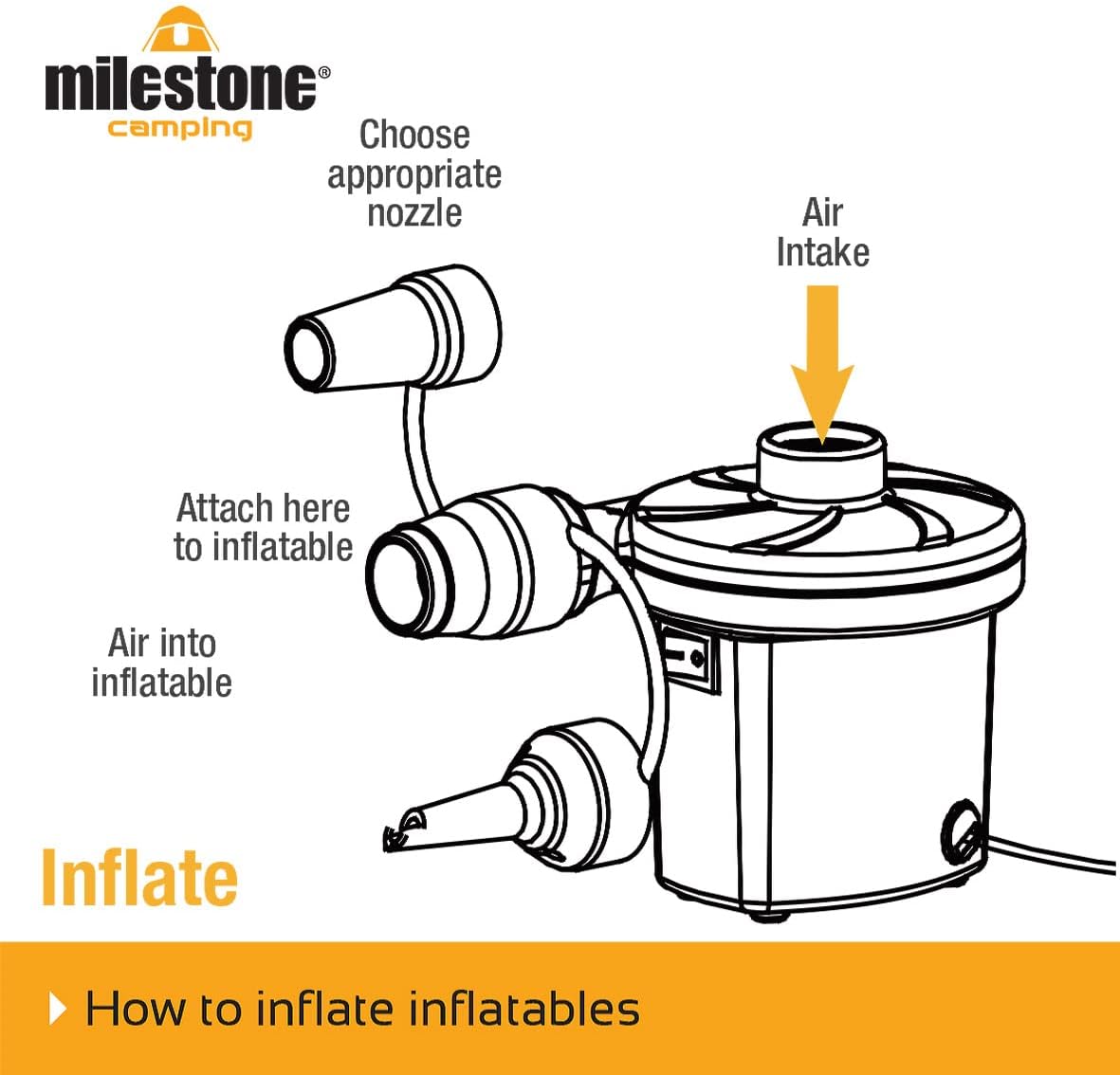 milestone®
camping

Choose appropriate nozzle

Air Intake

Attach here to inflatable

Air into inflatable

Inflate

How to inflate inflatables